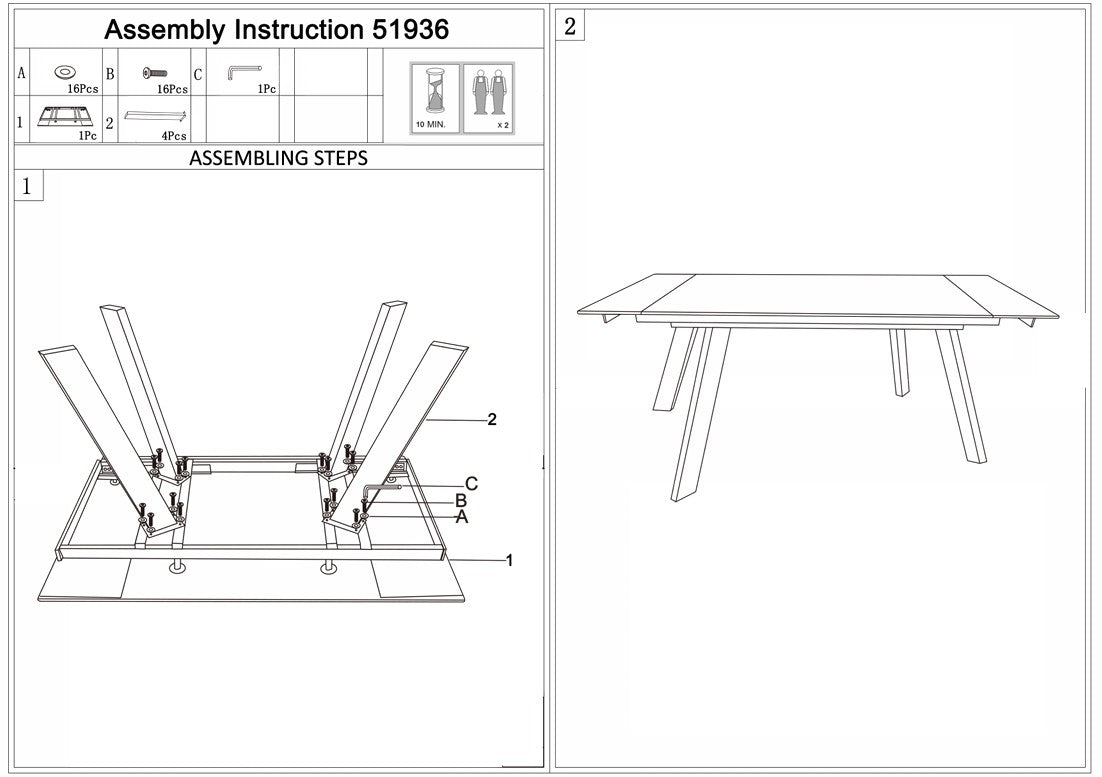 Assembly Instruction 51936

| A | 16Pcs | B | 16Pcs | C | 1Pc | | |
|---|---|---|---|---|---|---|---|
| 1 | 1Pc | 2 | 4Pcs | | | | |

10 MIN.

x 2

ASSEMBLING STEPS

1

2

C

B

A

1

2