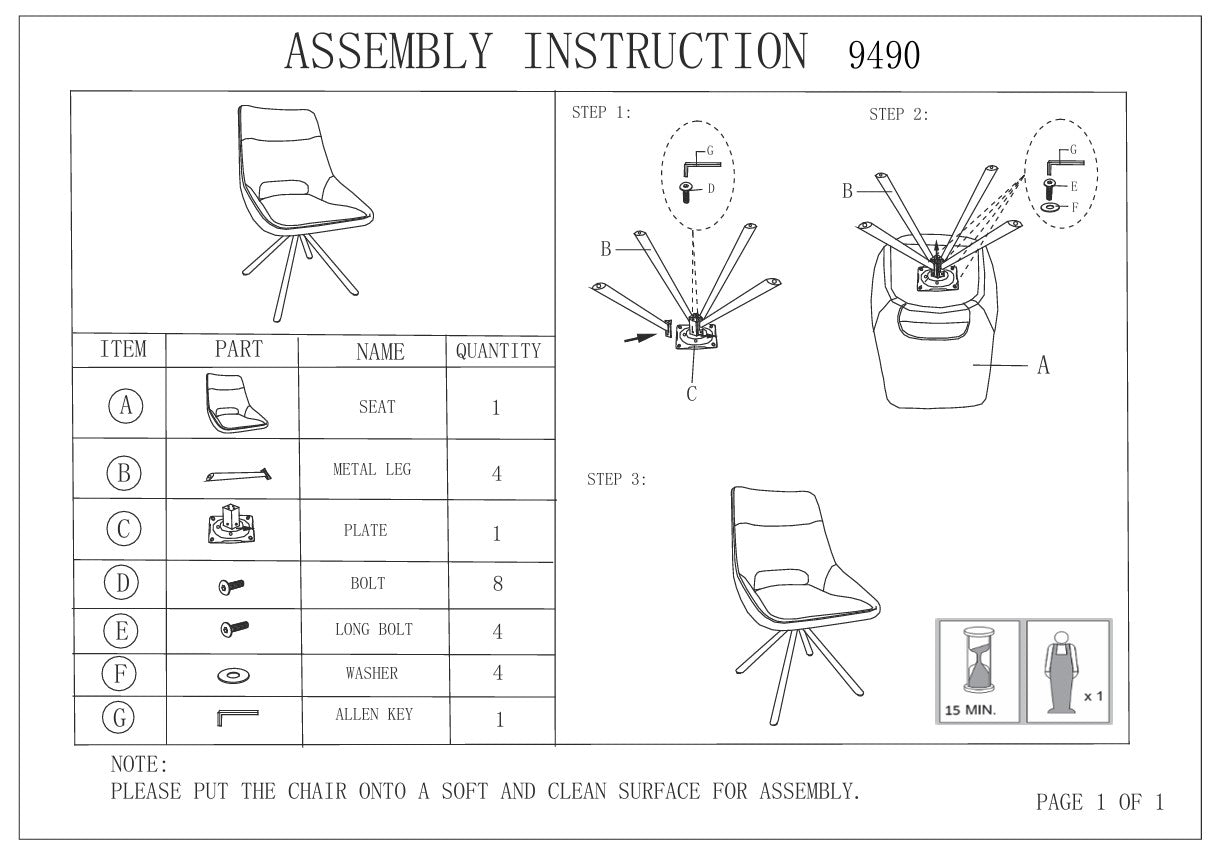 ASSEMBLY INSTRUCTION 9490

| ITEM | PART | NAME | QUANTITY |
|---|---|---|---|
| A | | SEAT | 1 |
| B | | METAL LEG | 4 |
| C | | PLATE | 1 |
| D | | BOLT | 8 |
| E | | LONG BOLT | 4 |
| F | | WASHER | 4 |
| G | | ALLEN KEY | 1 |

STEP 1:

G
D
B
C

STEP 2:

G
E
F
B
A

STEP 3:

15 MIN.

x 1

NOTE:
PLEASE PUT THE CHAIR ONTO A SOFT AND CLEAN SURFACE FOR ASSEMBLY.

PAGE 1 OF 1